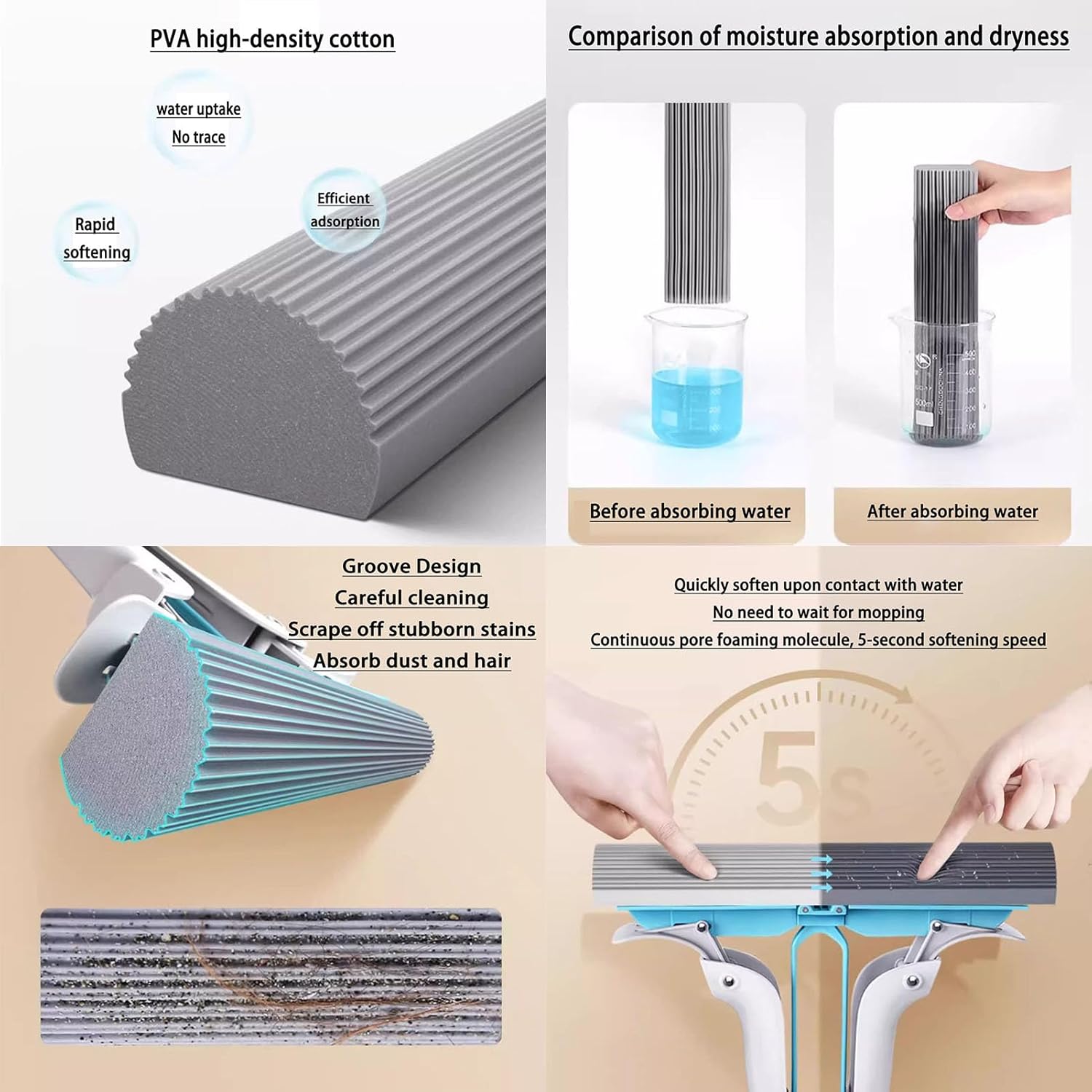 PVA high-density cotton

water uptake
No trace

Efficient adsorption

Rapid softening

Comparison of moisture absorption and dryness

Before absorbing water

After absorbing water

Groove Design
Careful cleaning
Scrape off stubborn stains
Absorb dust and hair

Quickly soften upon contact with water
No need to wait for mopping
Continuous pore foaming molecule, 5-second softening speed

5s