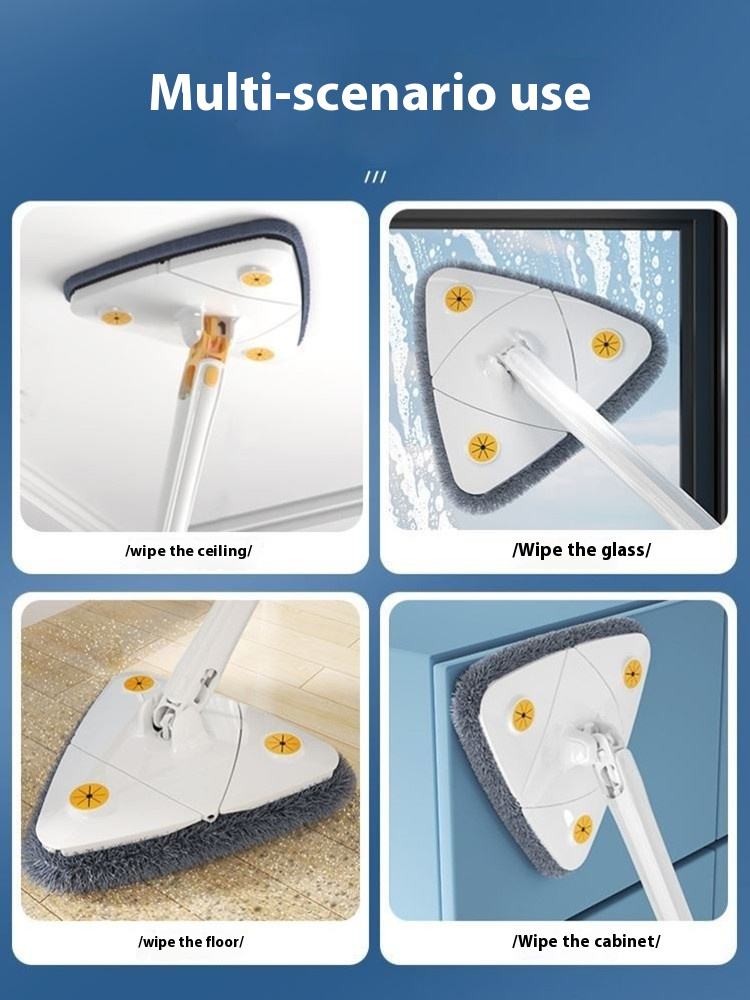 Multi-scenario use

///

/wipe the ceiling/

/Wipe the glass/

/wipe the floor/

/Wipe the cabinet/