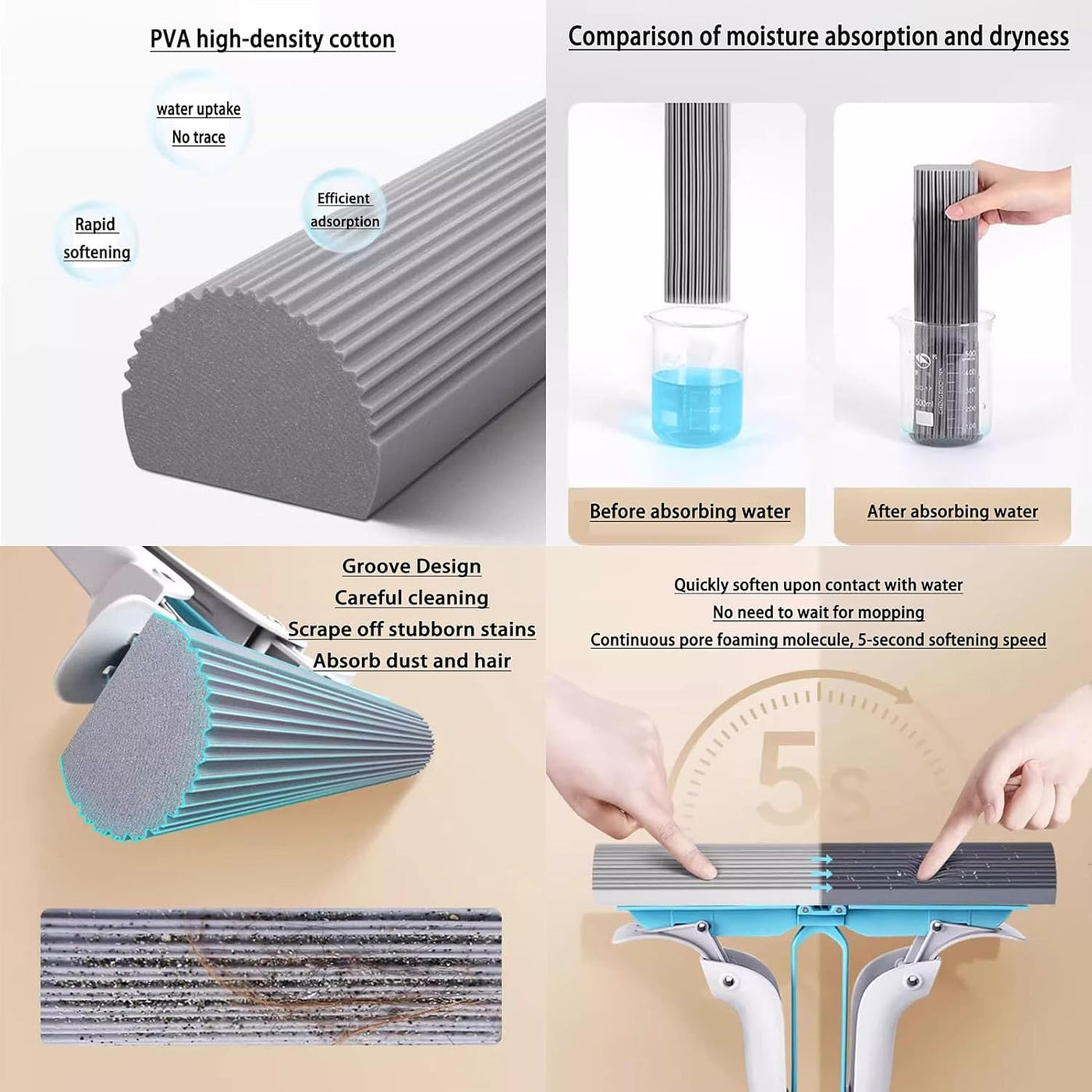 PVA high-density cotton

water uptake
No trace

Efficient
adsorption

Rapid
softening

Comparison of moisture absorption and dryness

Before absorbing water

After absorbing water

Groove Design
Careful cleaning
Scrape off stubborn stains
Absorb dust and hair

Quickly soften upon contact with water
No need to wait for mopping
Continuous pore foaming molecule, 5-second softening speed

5s