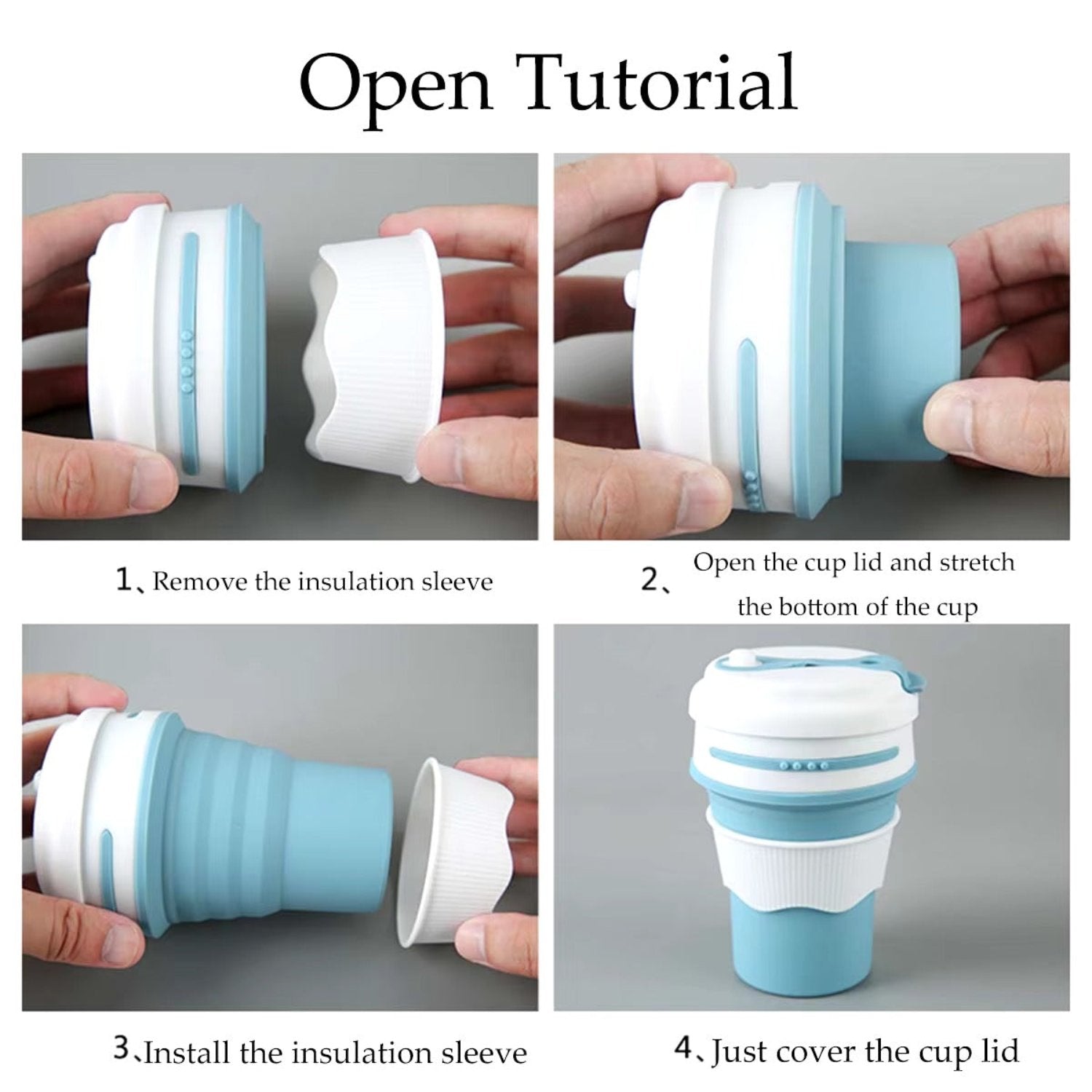 Open Tutorial

1、Remove the insulation sleeve

2、Open the cup lid and stretch the bottom of the cup

3、Install the insulation sleeve

4、Just cover the cup lid